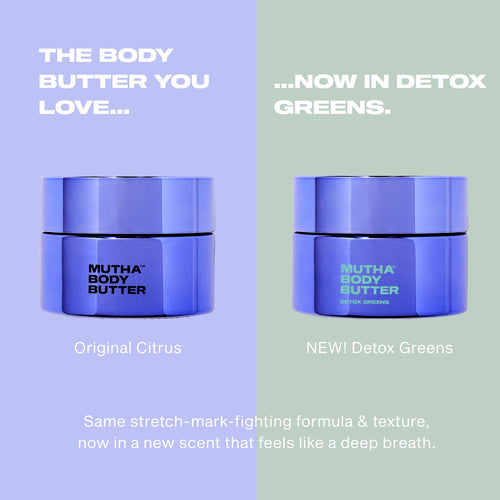 THE BODY BUTTER YOU LOVE...

MUTHA™ BODY BUTTER

Original Citrus

...NOW IN DETOX GREENS.

MUTHA® BODY BUTTER
DETOX GREENS

NEW! Detox Greens

Same stretch-mark-fighting formula & texture, now in a new scent that feels like a deep breath.