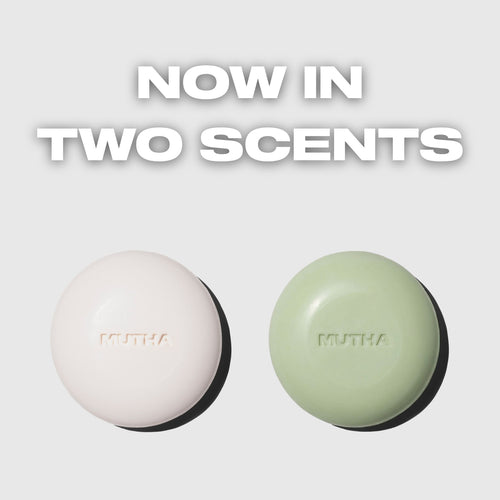 NOW IN TWO SCENTS

MUTHA

MUTHA