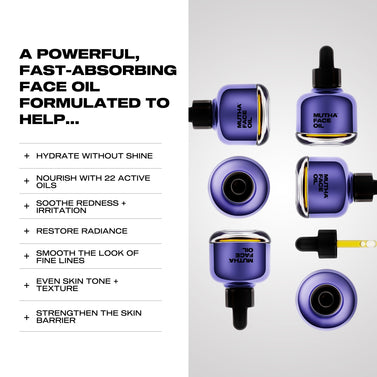 A POWERFUL, FAST-ABSORBING FACE OIL FORMULATED TO HELP...

+ HYDRATE WITHOUT SHINE

+ NOURISH WITH 22 ACTIVE OILS

+ SOOTHE REDNESS + IRRITATION

+ RESTORE RADIANCE

+ SMOOTH THE LOOK OF FINE LINES

+ EVEN SKIN TONE + TEXTURE

+ STRENGTHEN THE SKIN BARRIER

MUTHA FACE OIL

MUTHA FACE OIL

MUTHA FACE OIL

MUTHA FACE OIL